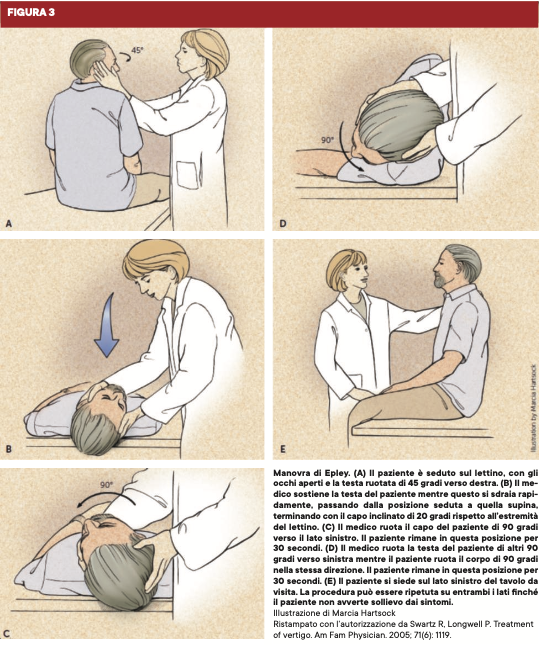 FIGURA 3

45°

A

90°

D

B

E

Illustration by Marcia Hartsock

90°

C

Manovra di Epley. (A) Il paziente è seduto sul lettino, con gli occhi aperti e la testa ruotata di 45 gradi verso destra. (B) Il medico sostiene la testa del paziente mentre questo si sdraia rapidamente, passando dalla posizione seduta a quella supina, terminando con il capo inclinato di 20 gradi rispetto all'estremità del lettino. (C) Il medico ruota il capo del paziente di 90 gradi verso il lato sinistro. Il paziente rimane in questa posizione per 30 secondi. (D) Il medico ruota la testa del paziente di altri 90 gradi verso sinistra mentre il paziente ruota il corpo di 90 gradi nella stessa direzione. Il paziente rimane in questa posizione per 30 secondi. (E) Il paziente si siede sul lato sinistro del tavolo da visita. La procedura può essere ripetuta su entrambi i lati finché il paziente non avverte sollievo dai sintomi.
Illustrazione di Marcia Hartsock
Ristampato con l'autorizzazione da Swartz R, Longwell P. Treatment of vertigo. Am Fam Physician. 2005; 71(6): 1119.